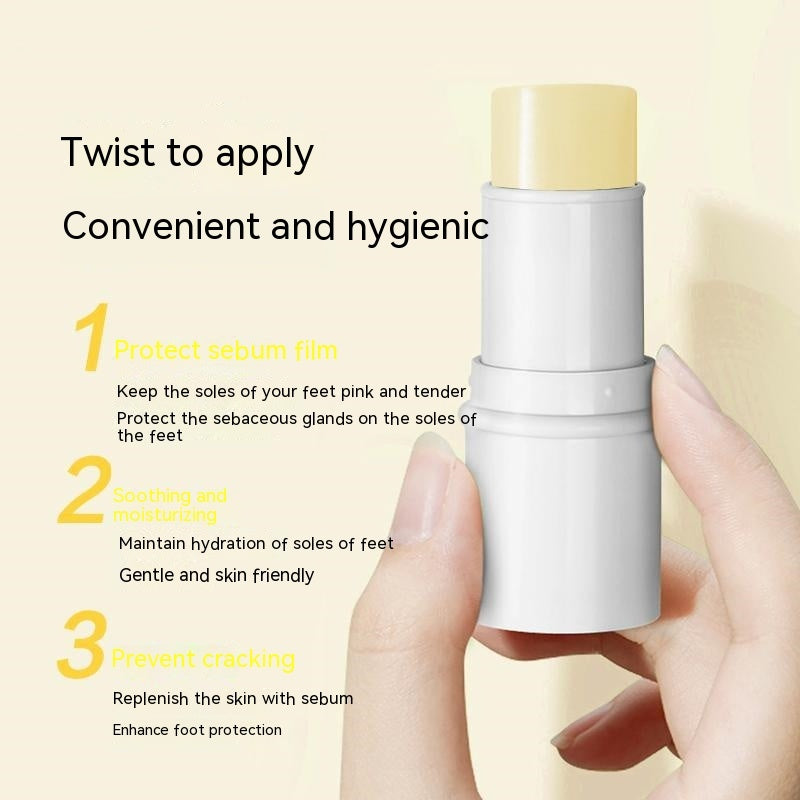 Twist to apply

Convenient and hygienic

1 Protect sebum film

Keep the soles of your feet pink and tender

Protect the sebaceous glands on the soles of the feet

2 Soothing and moisturizing

Maintain hydration of soles of feet

Gentle and skin friendly

3 Prevent cracking

Replenish the skin with sebum

Enhance foot protection