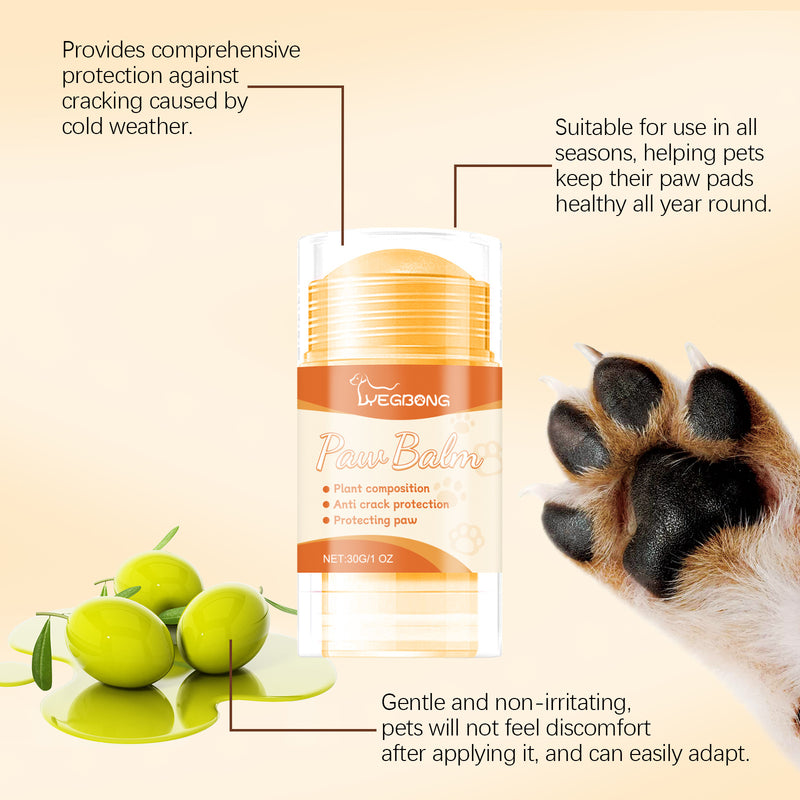 Provides comprehensive protection against cracking caused by cold weather.

Suitable for use in all seasons, helping pets keep their paw pads healthy all year round.

YEGBONG

Paw Balm

● Plant composition
● Anti crack protection
● Protecting paw

NET:30G/1 OZ

Gentle and non-irritating, pets will not feel discomfort after applying it, and can easily adapt.