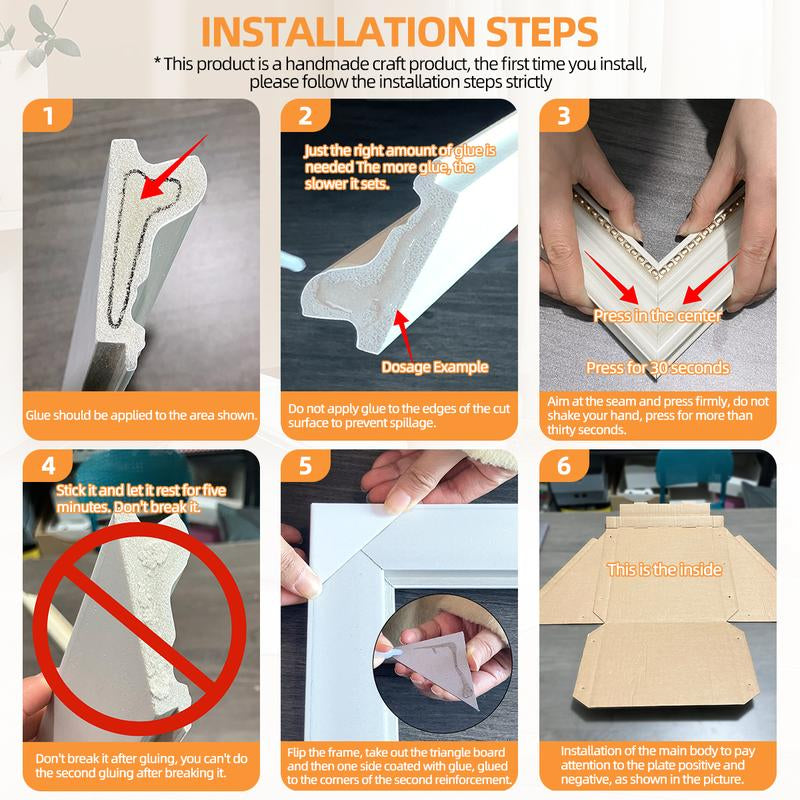 INSTALLATION STEPS

* This product is a handmade craft product, the first time you install, please follow the installation steps strictly

1

Glue should be applied to the area shown.

2

Just the right amount of glue is needed The more glue, the slower it sets.

Dosage Example

Do not apply glue to the edges of the cut surface to prevent spillage.

3

Press in the center

Press for 30 seconds

Aim at the seam and press firmly, do not shake your hand, press for more than thirty seconds.

4

Stick it and let it rest for five minutes. Don't break it.

Don't break it after gluing, you can't do the second gluing after breaking it.

5

Flip the frame, take out the triangle board and then one side coated with glue, glued to the corners of the second reinforcement.

6

This is the inside

Installation of the main body to pay attention to the plate positive and negative, as shown in the picture.