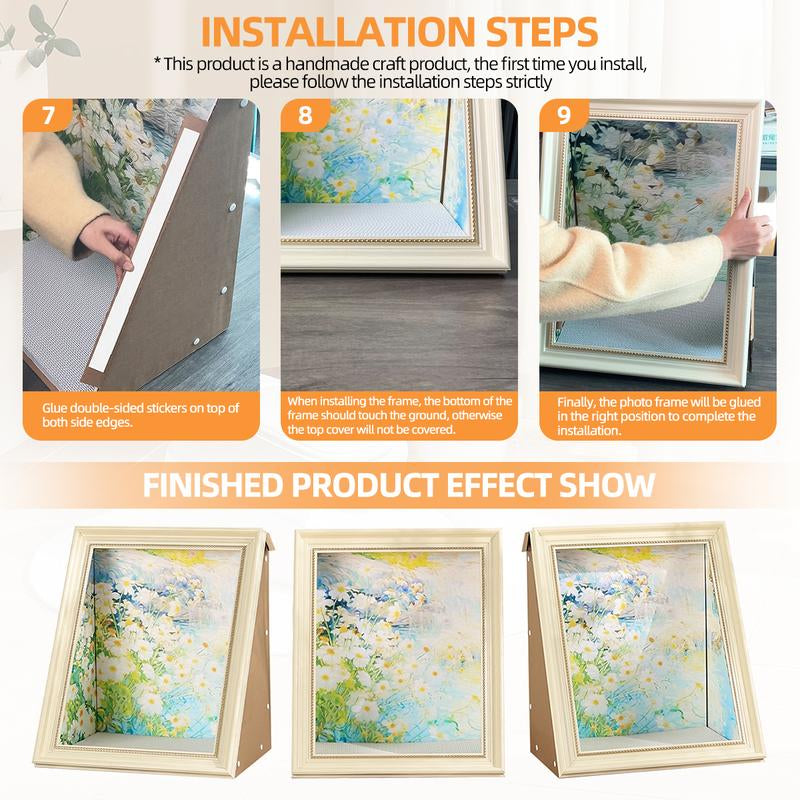 INSTALLATION STEPS

* This product is a handmade craft product, the first time you install, please follow the installation steps strictly

7

Glue double-sided stickers on top of both side edges.

8

When installing the frame, the bottom of the frame should touch the ground, otherwise the top cover will not be covered.

9

Finally, the photo frame will be glued in the right position to complete the installation.

FINISHED PRODUCT EFFECT SHOW