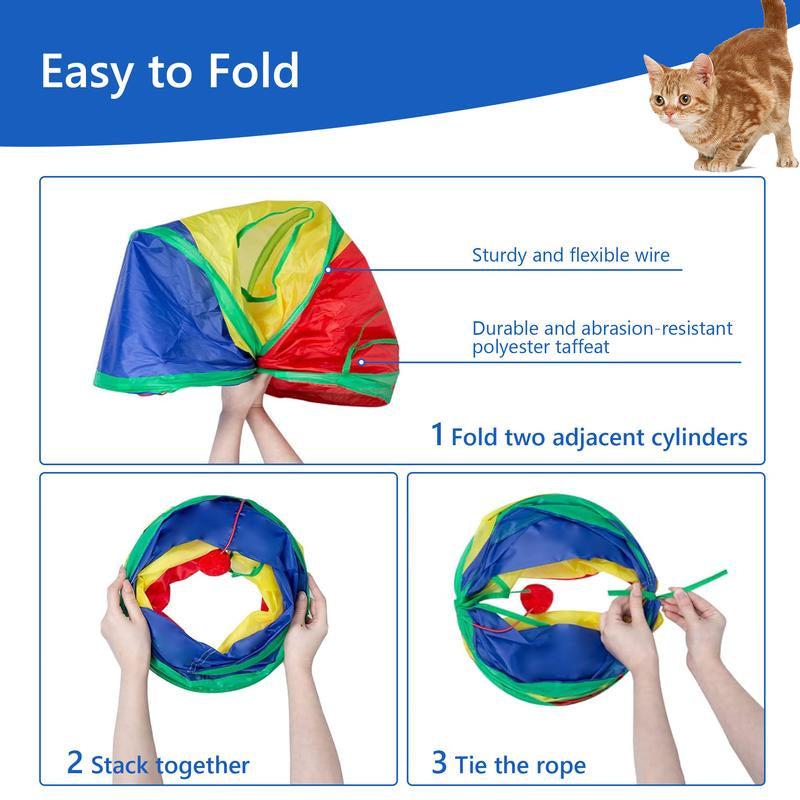 Easy to Fold

Sturdy and flexible wire

Durable and abrasion-resistant polyester taffeat

1 Fold two adjacent cylinders

2 Stack together

3 Tie the rope